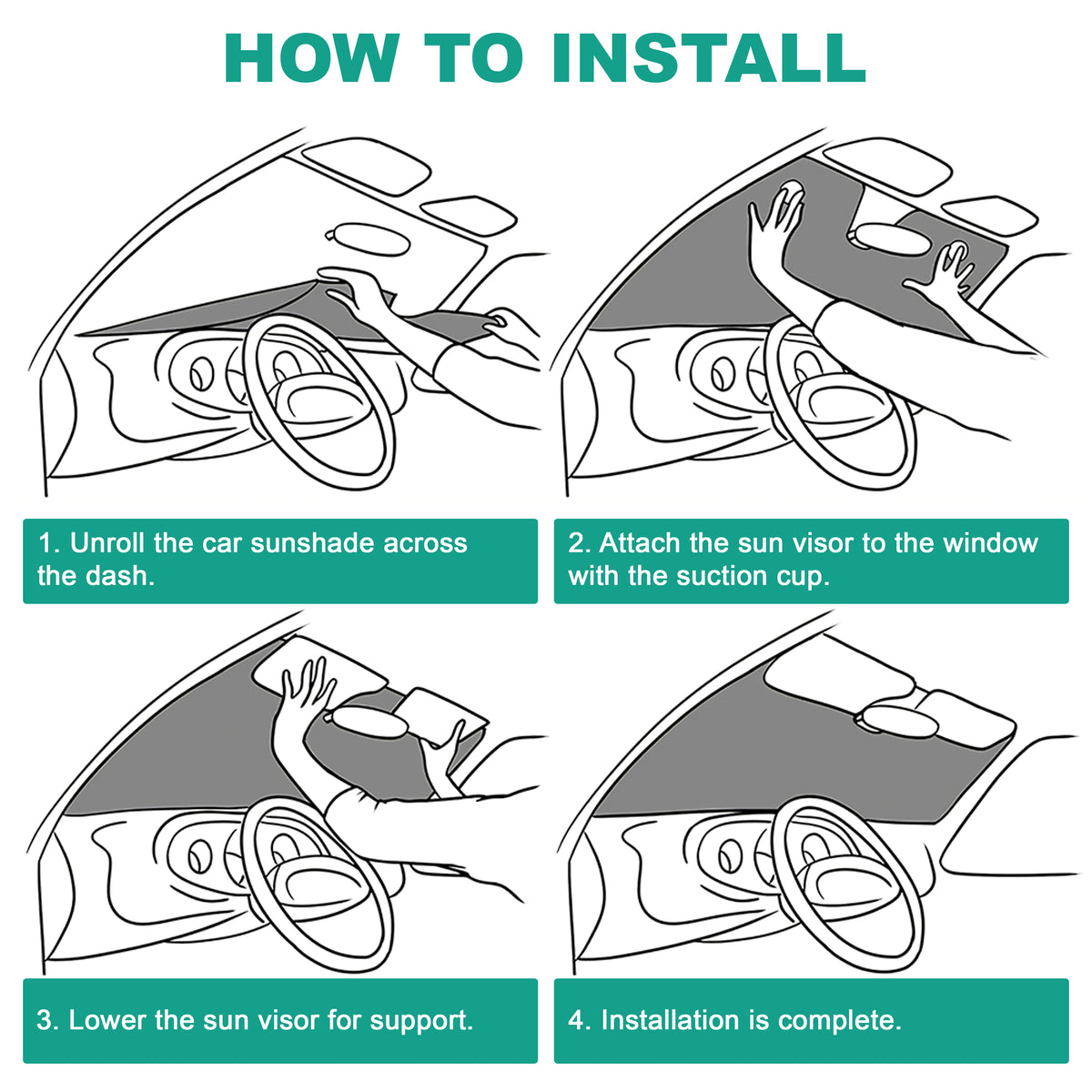 HOW TO INSTALL

1. Unroll the car sunshade across the dash.

2. Attach the sun visor to the window with the suction cup.

3. Lower the sun visor for support.

4. Installation is complete.