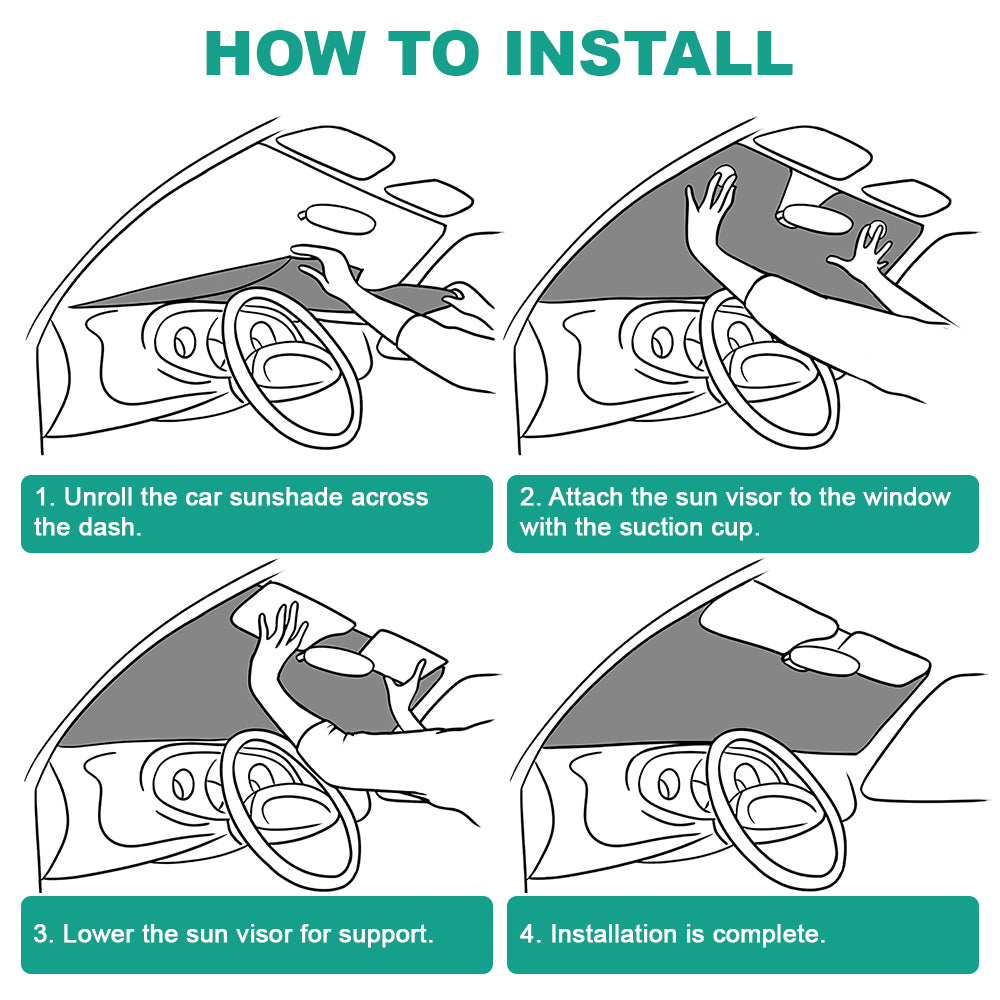 HOW TO INSTALL

1. Unroll the car sunshade across the dash.

2. Attach the sun visor to the window with the suction cup.

3. Lower the sun visor for support.

4. Installation is complete.