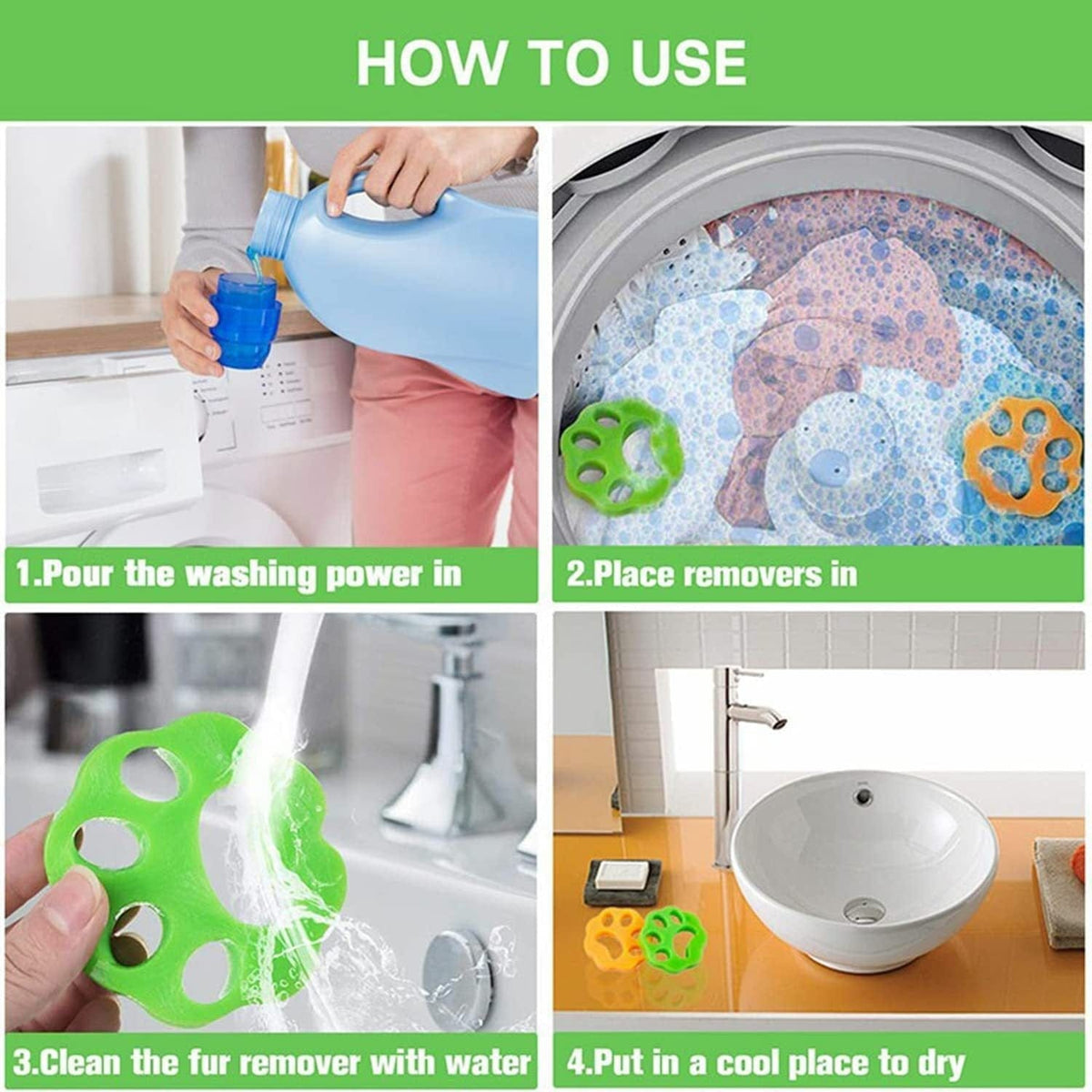 HOW TO USE

1.Pour the washing power in

2.Place removers in

3.Clean the fur remover with water

4.Put in a cool place to dry